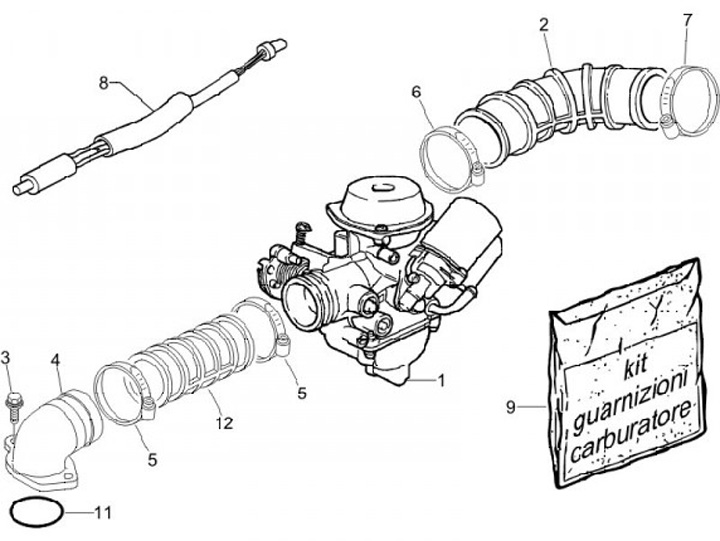 2
7
8
6
1
kit guarnizioni carburatore
9
3
4
5
12
5
11