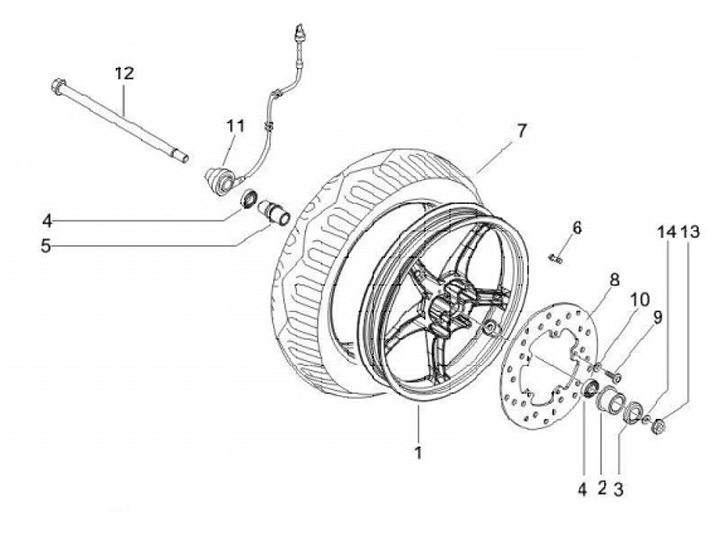 12
11
7
4
5
6
14 13
8
10
9
1
4 2 3