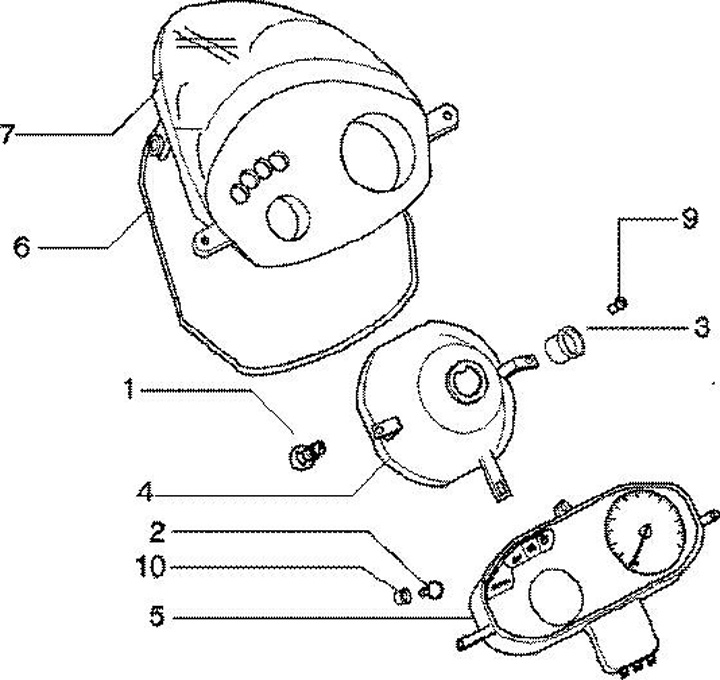 7
6
9
3
1
4
2
10
5