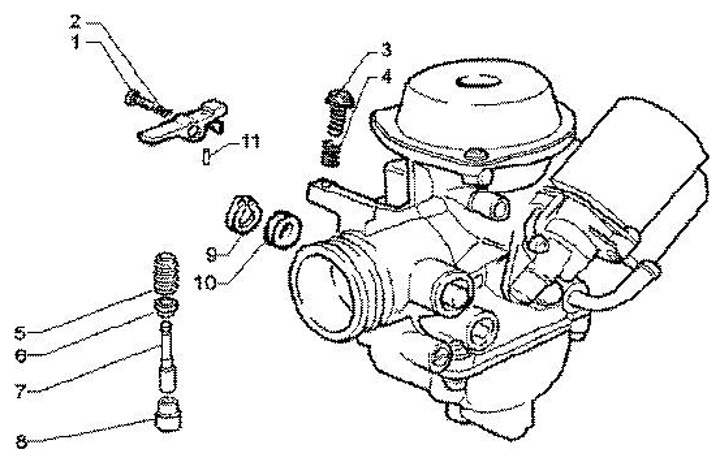 2
1
3
4
11
9
10
5
6
7
8