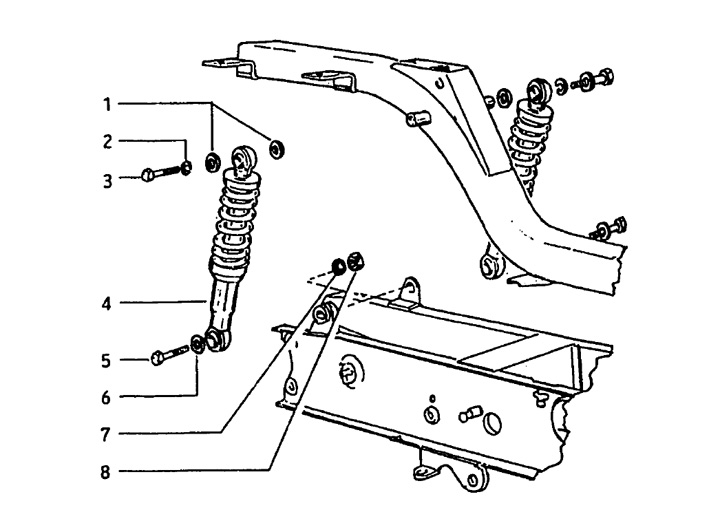 1
2
3
4
5
6
7
8