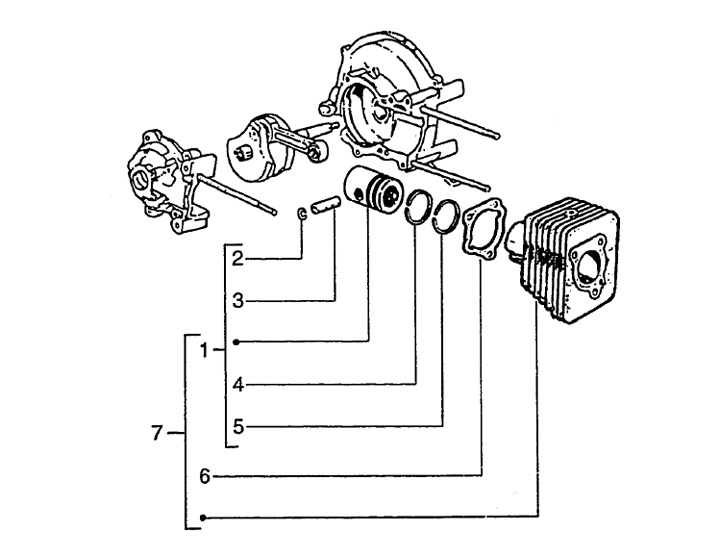 2
3
1
4
5
7
6