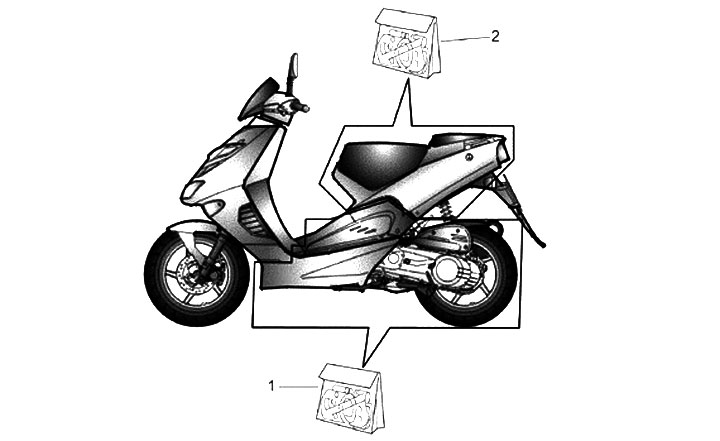 2

1