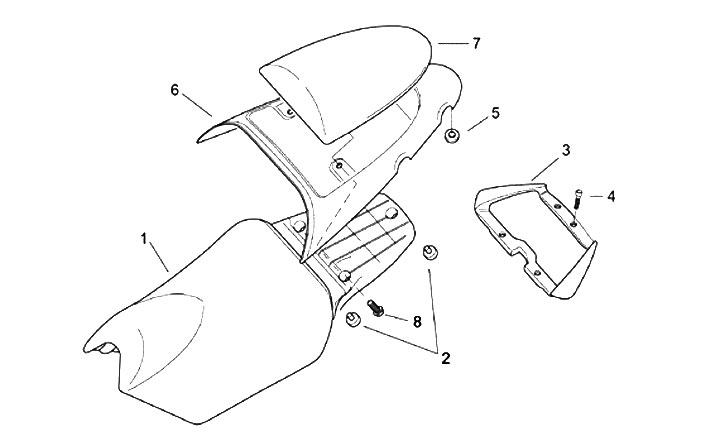 7
6
5
3
4
1
8
2