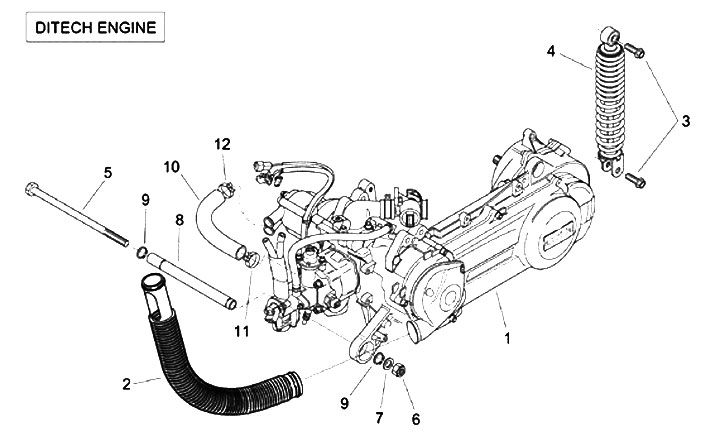 DITECH ENGINE

4
3
12
10
5
9
8
11
1
2
9
7
6