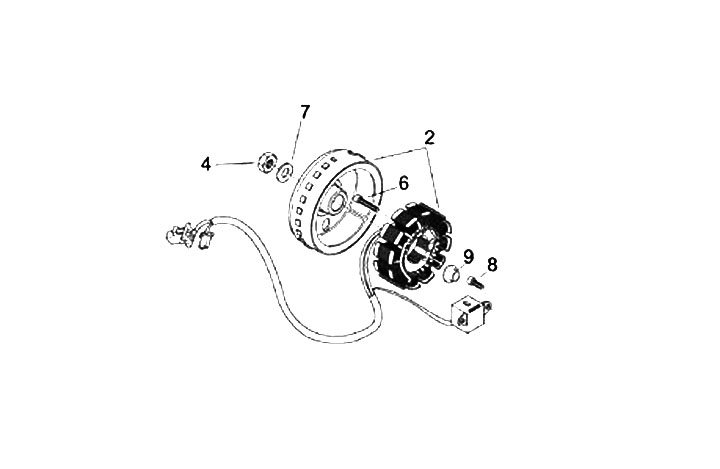 7
2
4
6
9
8