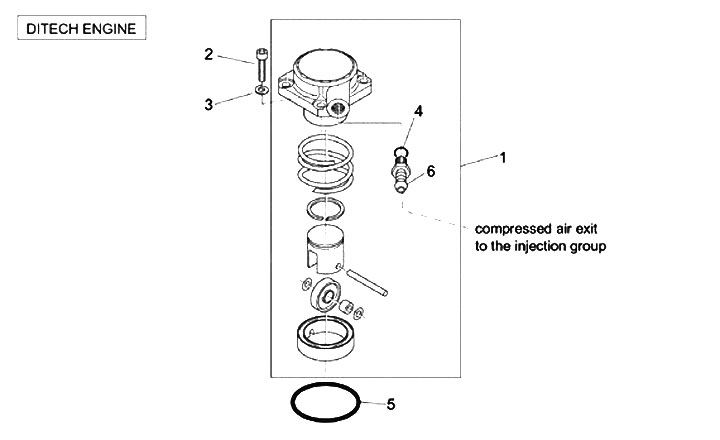 DITECH ENGINE

2

3

4

6

1

compressed air exit to the injection group

5