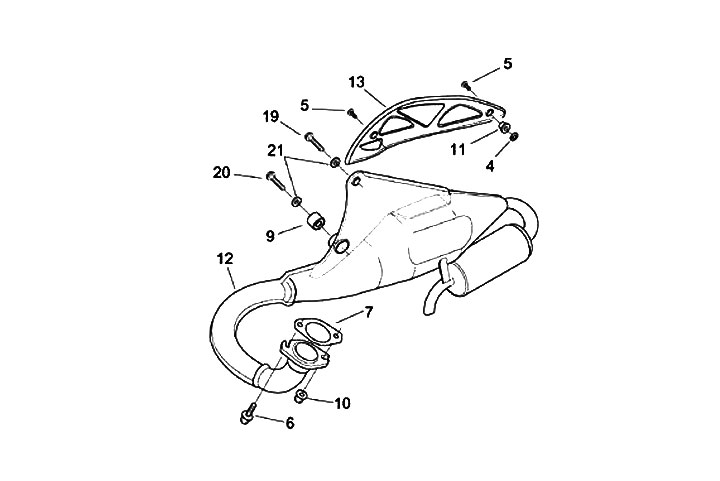 5
13
5
19
11
4
21
20
9
12
7
10
6