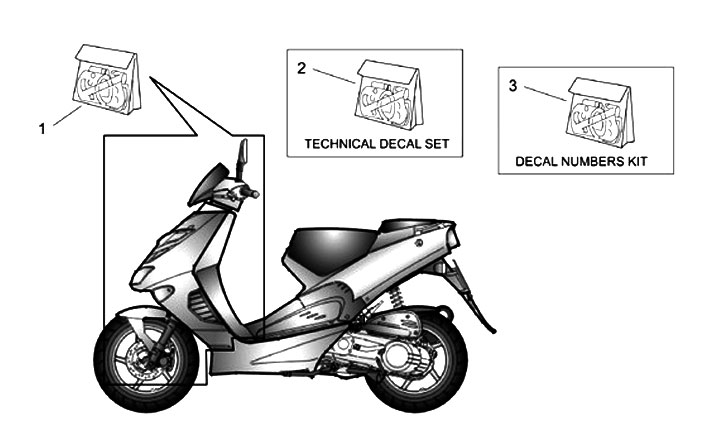 1

2

TECHNICAL DECAL SET

3

DECAL NUMBERS KIT