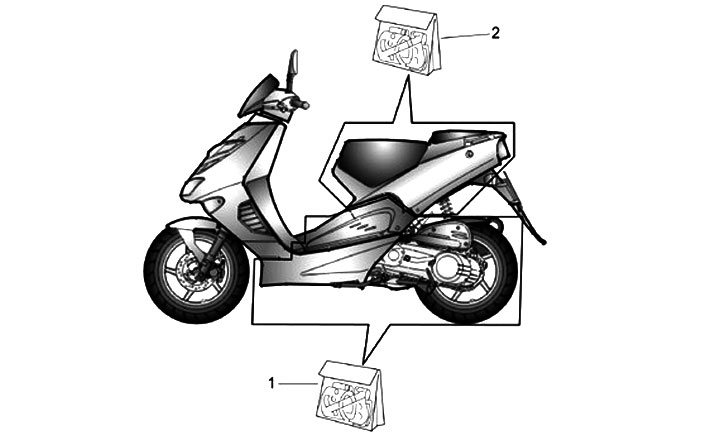 2

1