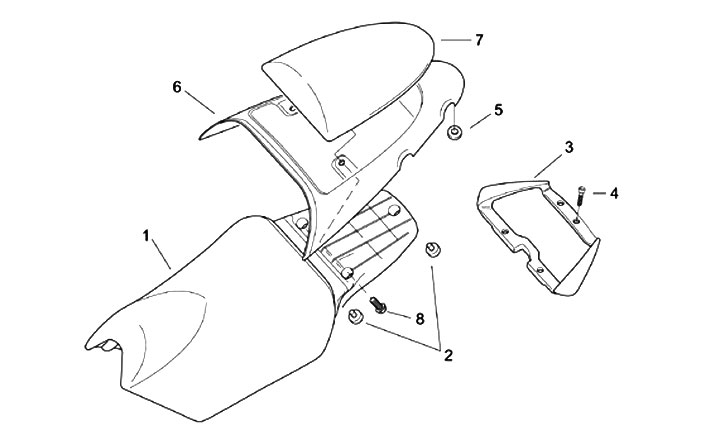 7
6
5
3
4
1
8
2