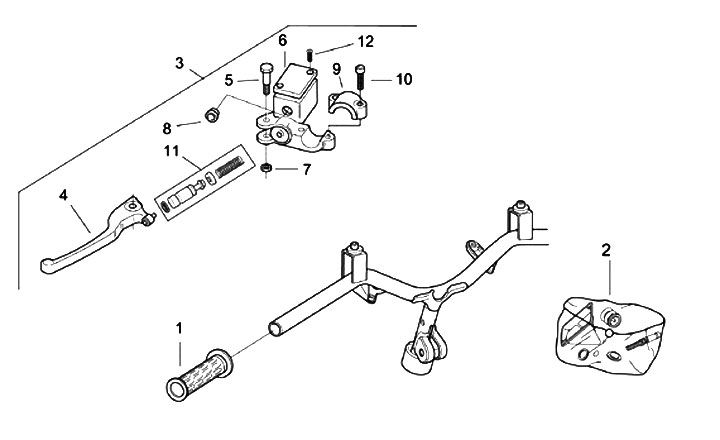 3
6
12
5
9
10
8
11
7
4
2
1