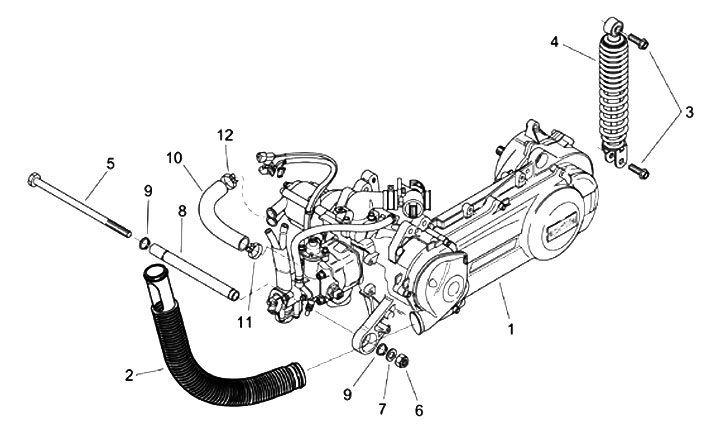 4
3
12
10
5
9
8
11
1
2
9
7
6