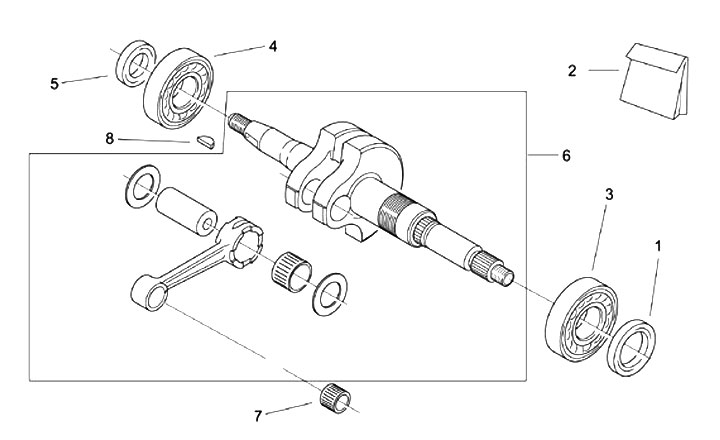 4
5
2
8
6
3
1
7