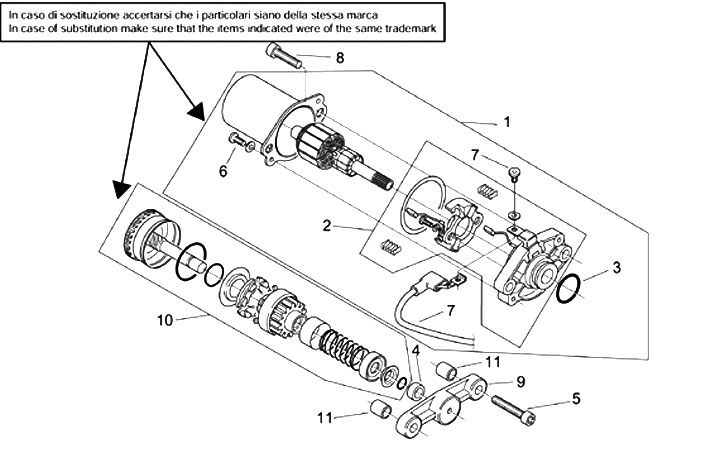 In caso di sostituzione accertarsi che i particolari siano della stessa marca
In case of substitution make sure that the items indicated were of the same trademark

8
1
7
6
2
3
7
10
4
11
9
5
11