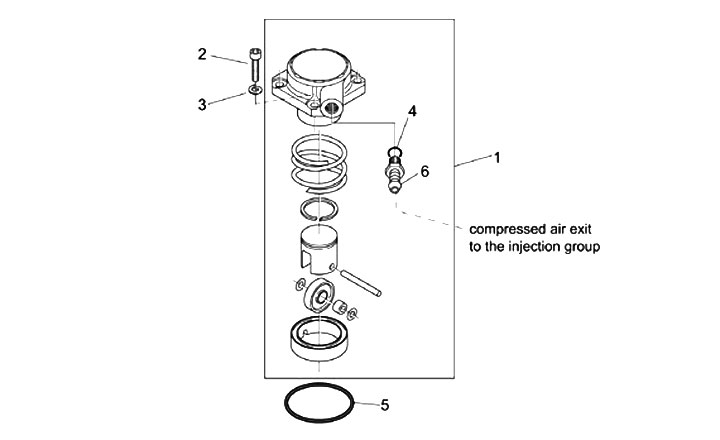 2
3
4
1
6
compressed air exit to the injection group
5