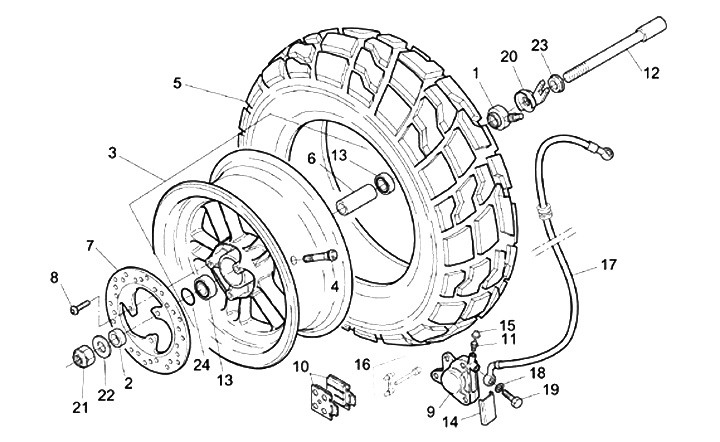 5
3
7
8
21
22
2
24
13
6
13
4
10
16
1
20
23
12
17
15
11
18
19
9
14