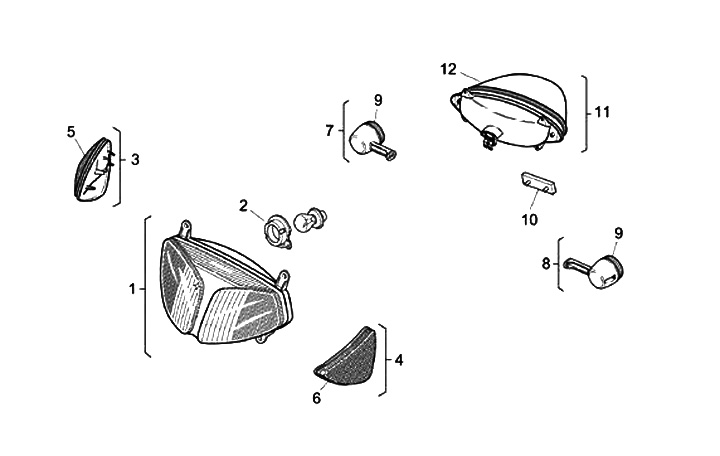 12
11
9
7
5
3
10
2
9
8
1
4
6