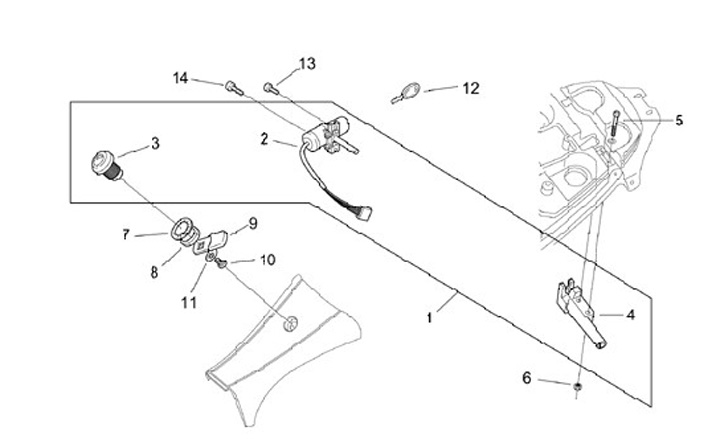 14
13
12
5
3
2
7
9
8
10
11
1
4
6