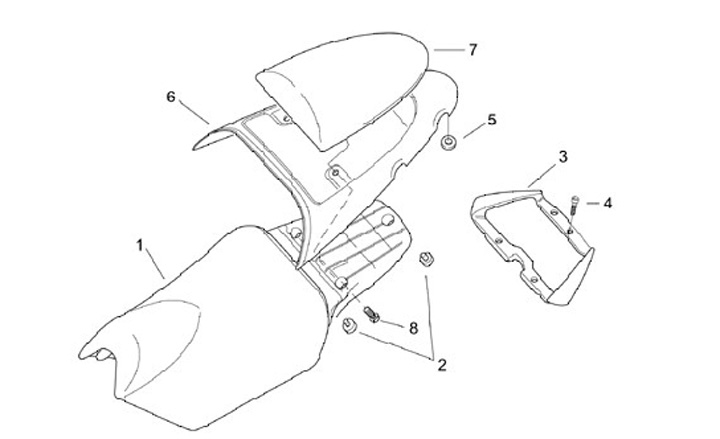 7
6
5
3
4
1
8
2