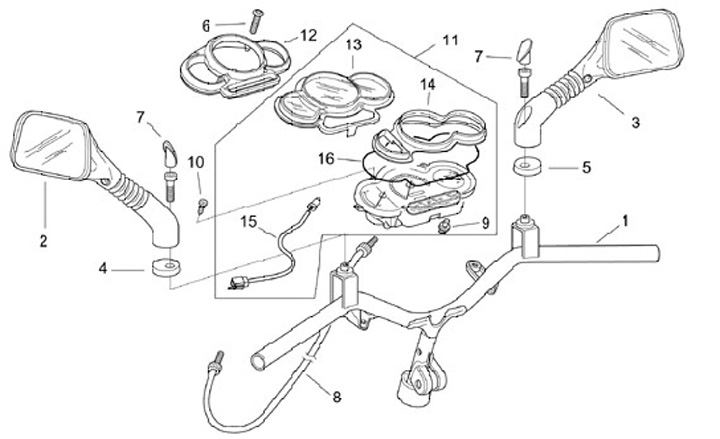 6
12
13
11
7
14
3
7
10
16
5
2
15
9
1
4
8