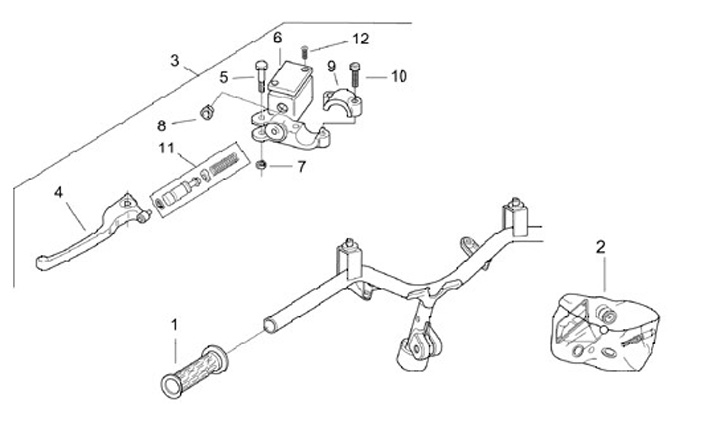 3
6
12
5
9
10
8
11
7
4
2
1