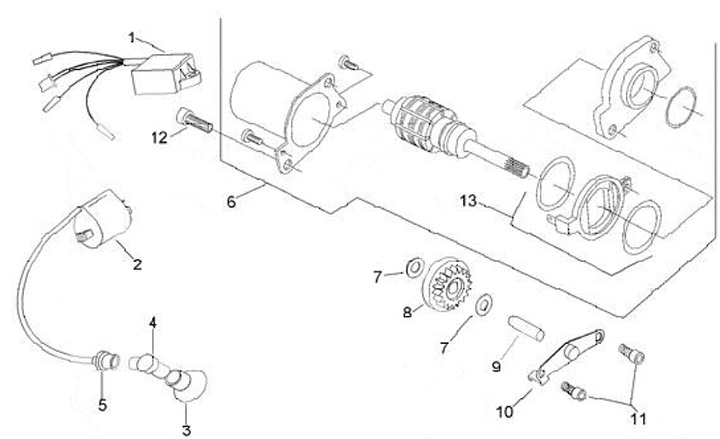 1
12
6
13
2
7
8
7
9
4
5
3
10
11