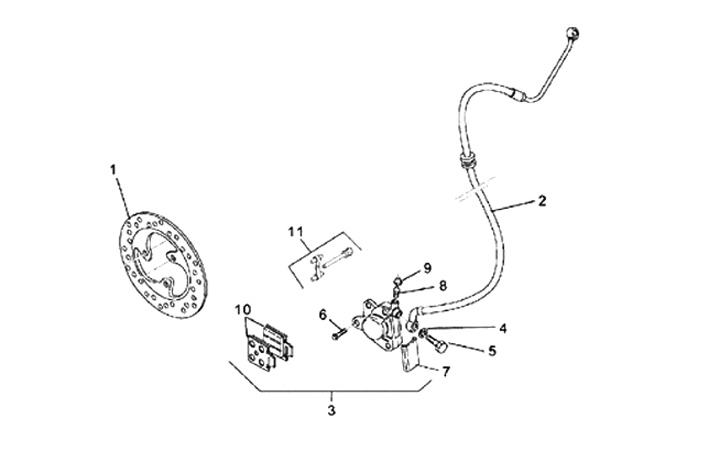 1
2
11
9
8
10
6
4
5
7
3