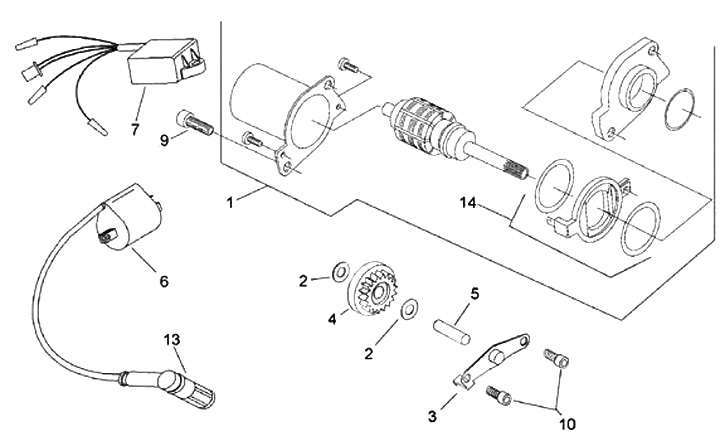 7
9
1
14
6
2
4
2
5
13
3
10