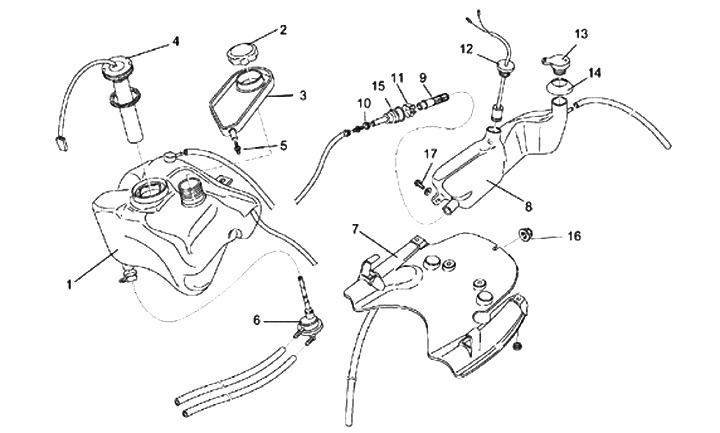 4
2
3
5
1
6
15
11
9
10
12
13
14
17
8
7
16