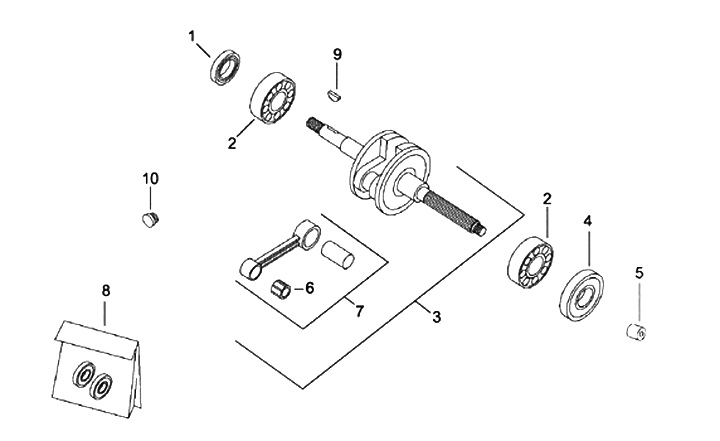 1
9
2
10
2
4
5
6
7
3
8