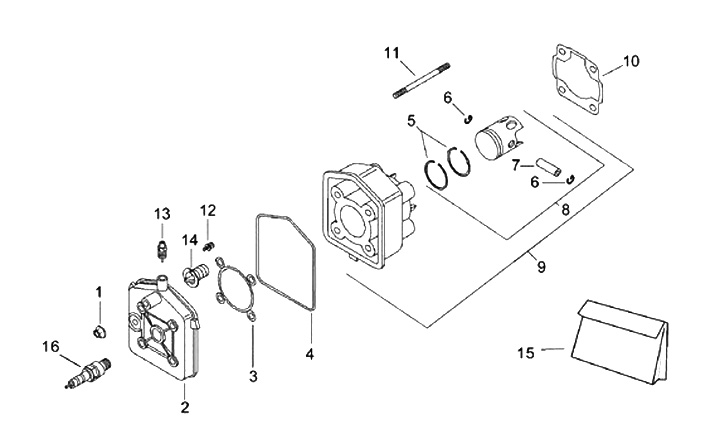 11
10
6
5
7
6
8
9
13
12
14
1
16
2
3
4
15