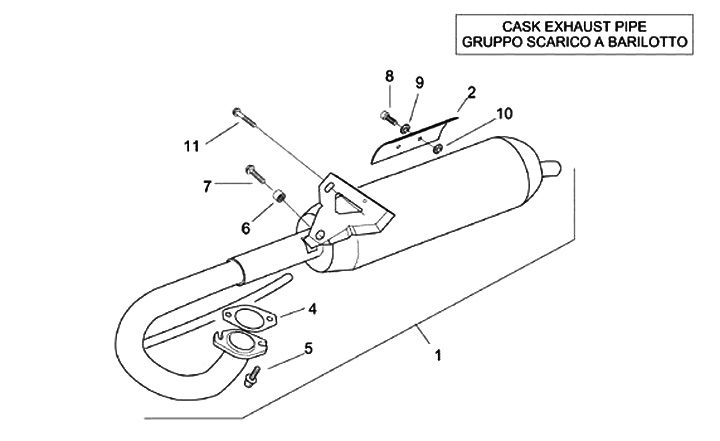 CASK EXHAUST PIPE
GRUPPO SCARICO A BARILOTTO

8
9
2
10
11
7
6
4
5
1