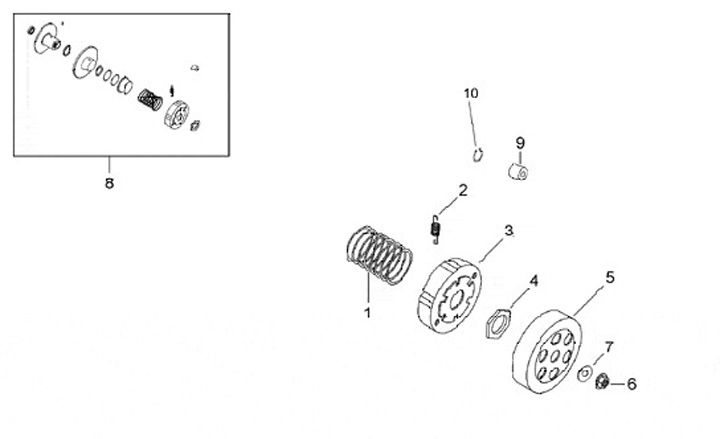 8
10
9
2
3
1
4
5
7
6