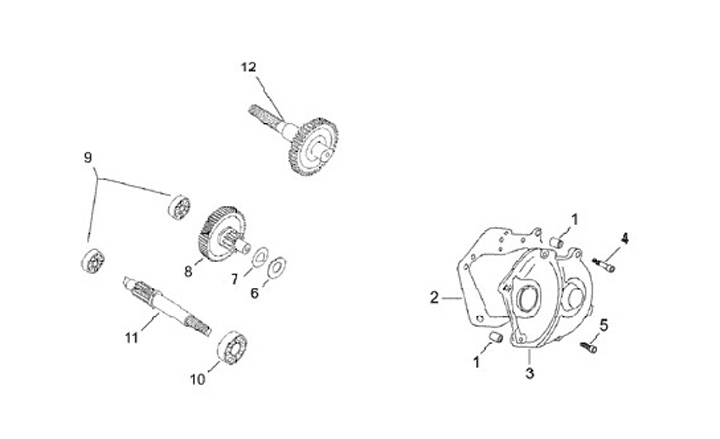 12
9
8
7
6
11
10
1
4
2
5
1
3