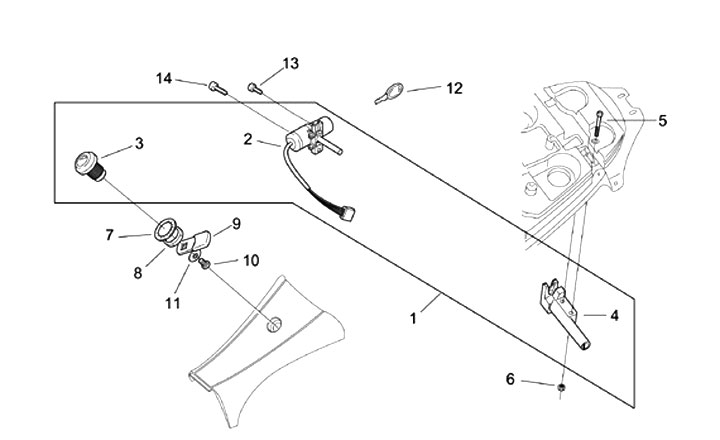 14
13
12
5
3
2
7
9
8
10
11
1
4
6