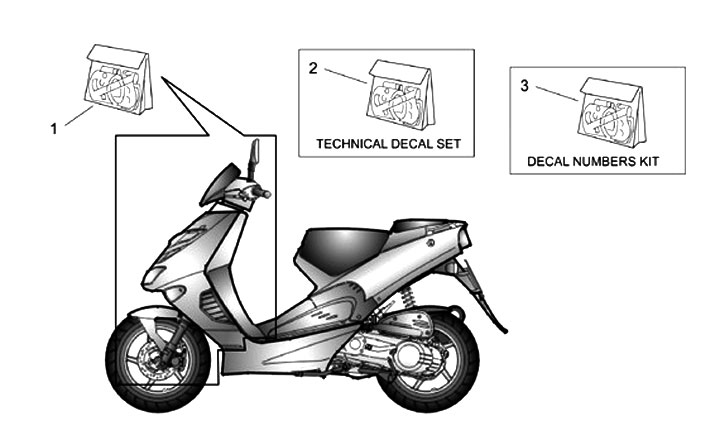 1

2

TECHNICAL DECAL SET

3

DECAL NUMBERS KIT