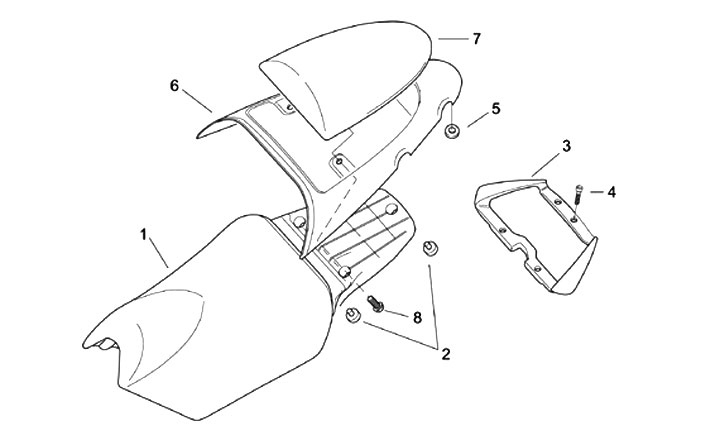 7
6
5
3
4
1
8
2