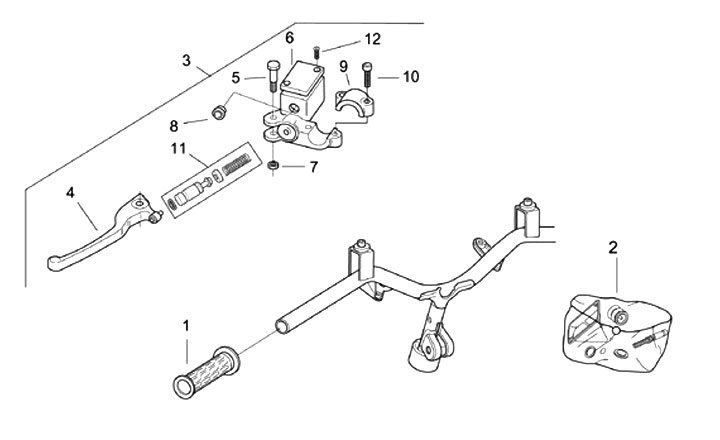 3
6
12
5
9
10
8
11
7
4
2
1