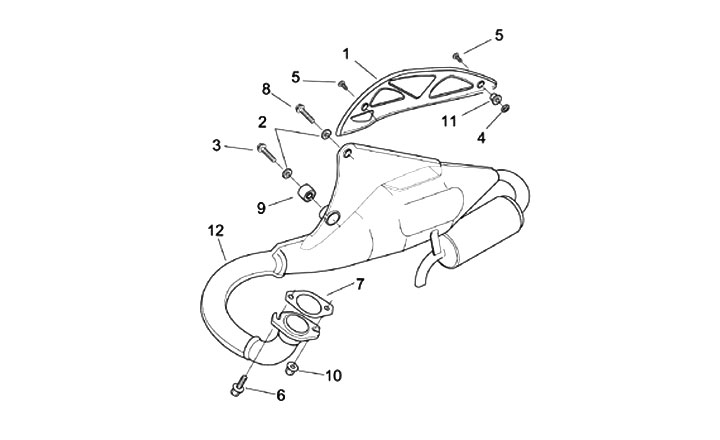 5
1
5
8
11
4
2
3
9
12
7
10
6