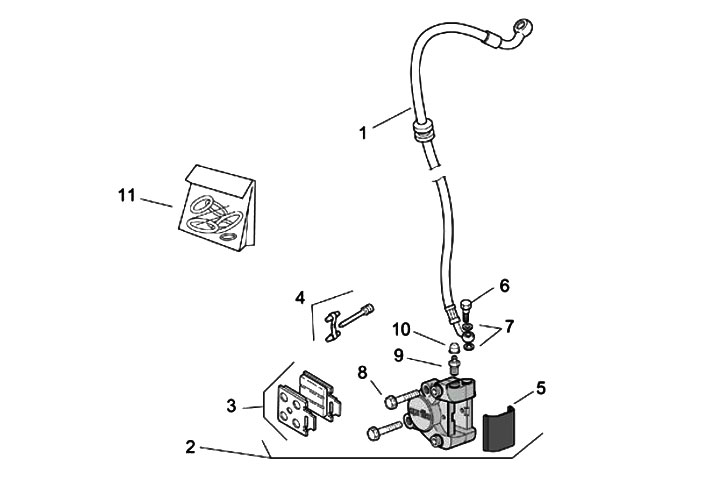 1
11
6
4
7
10
9
8
5
3
2