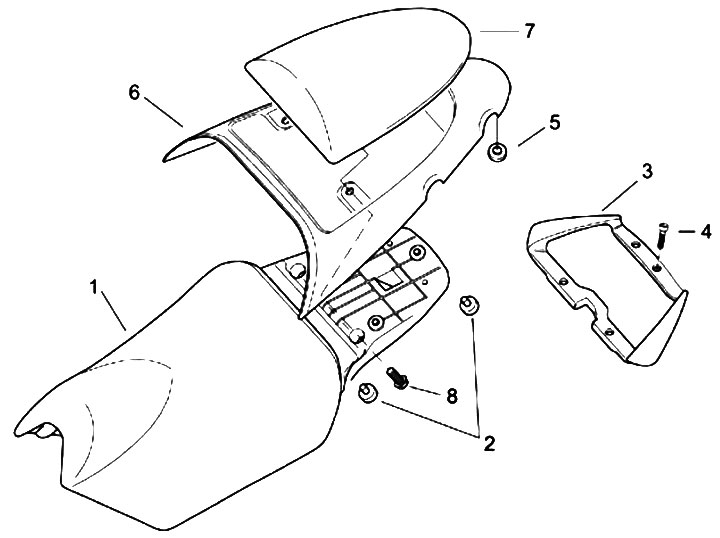 7
6
5
3
4
1
8
2