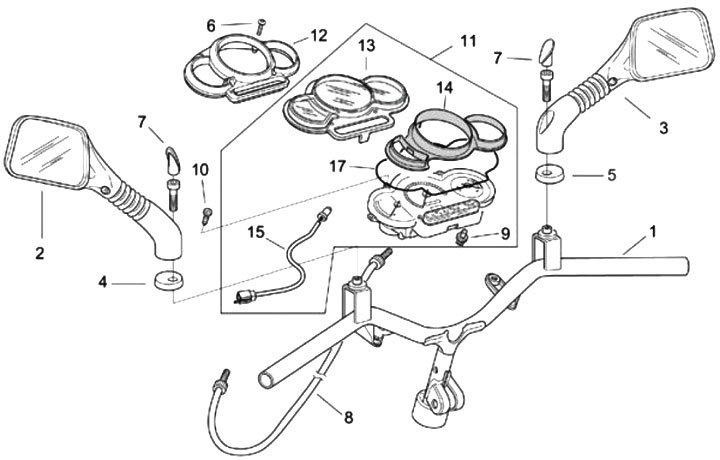 6
12
13
11
7
14
3
7
10
17
5
2
15
9
1
4
8