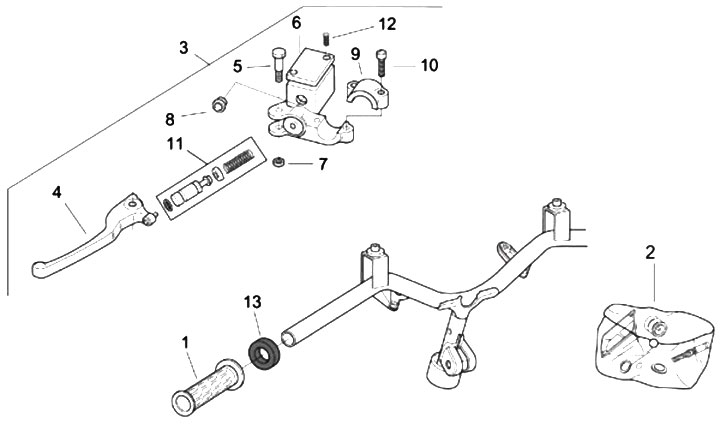 3
6
12
5
9
10
8
11
7
4
2
13
1