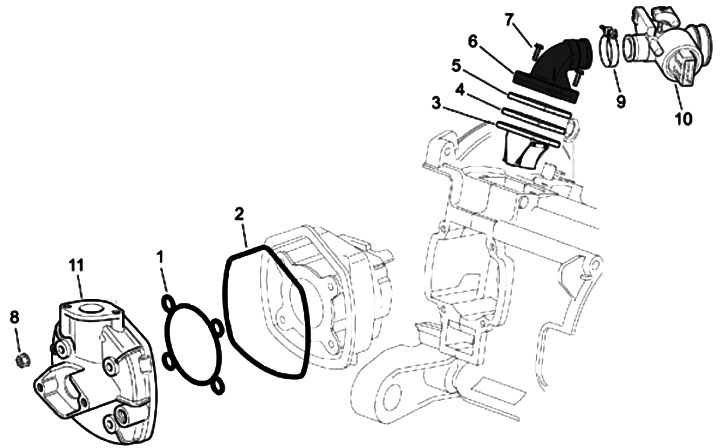 7
6
5
4
3
9
10
2
11
1
8