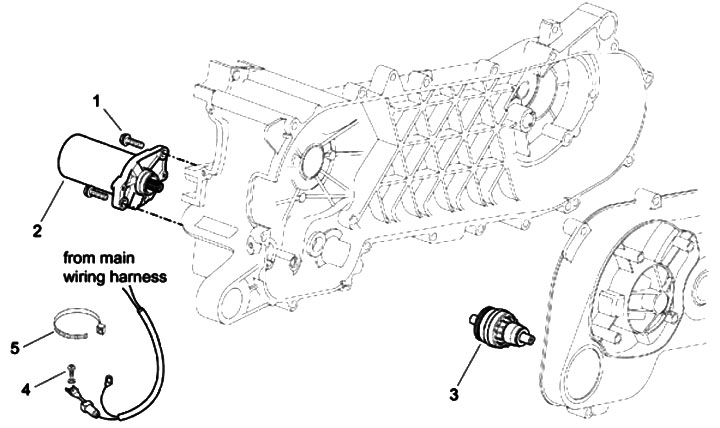 1

2

from main wiring harness

5

4

3