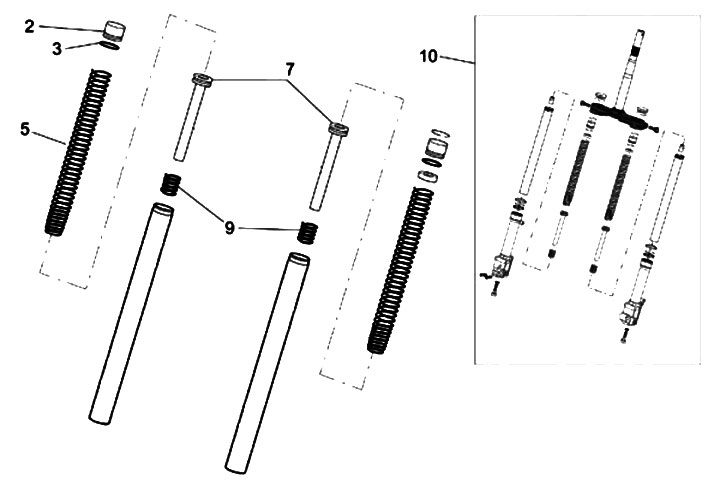 2
3
5
7
9
10