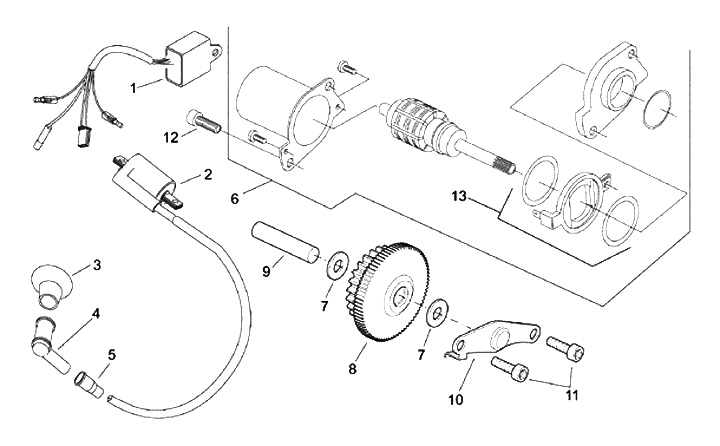 1
12
2
6
13
3
9
7
4
5
8
7
10
11