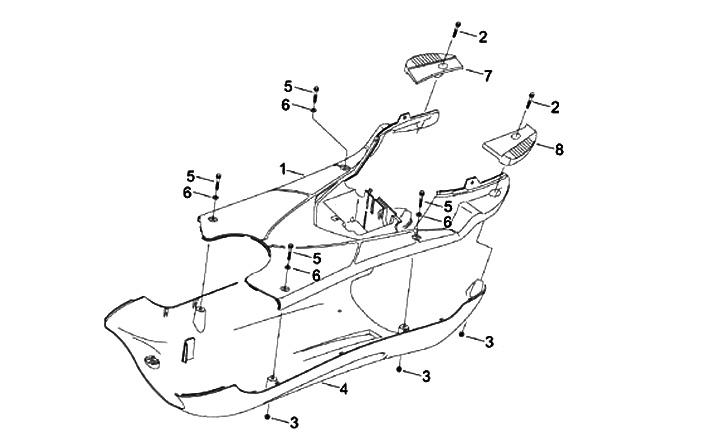 2
7
5
6
2
8
1
5
6
5
6
5
6
3
3
4
3