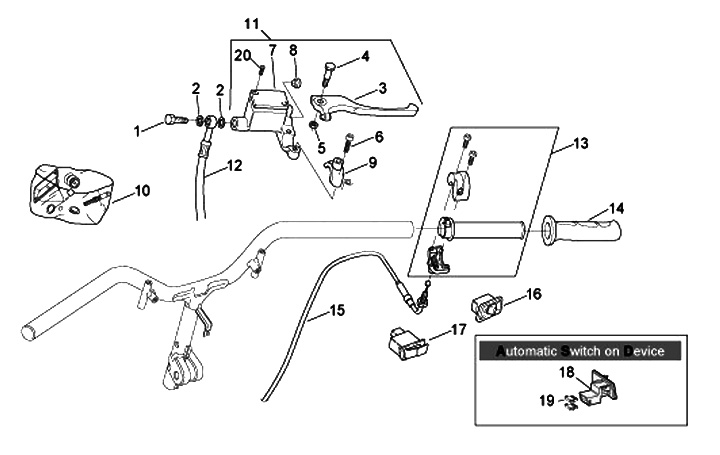 11
20
7
8
4
3
2
2
1
5
6
9
12
10
13
14
15
16
17
Automatic Switch on Device
18
19